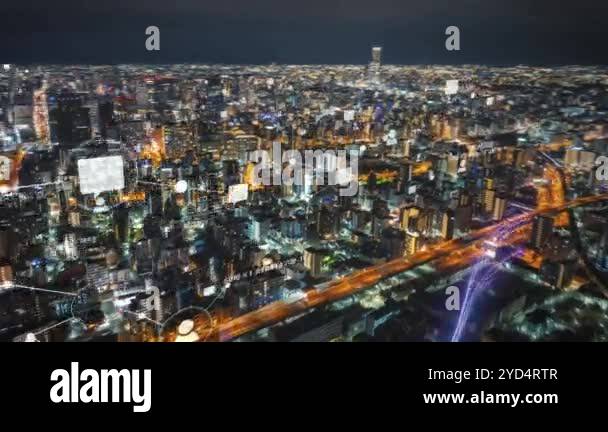 a a

alamy

a a

alamy

Image ID: 2YD4RTR
www.alamy.com