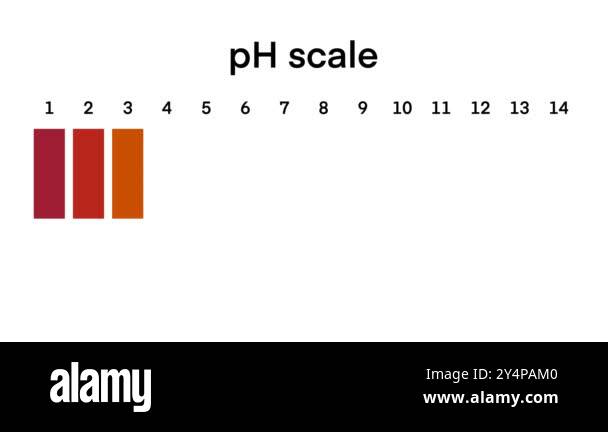 pH scale

1 2 3 4 5 6 7 8 9 10 11 12 13 14

alamy

Image ID: 2Y4PAM0
www.alamy.com