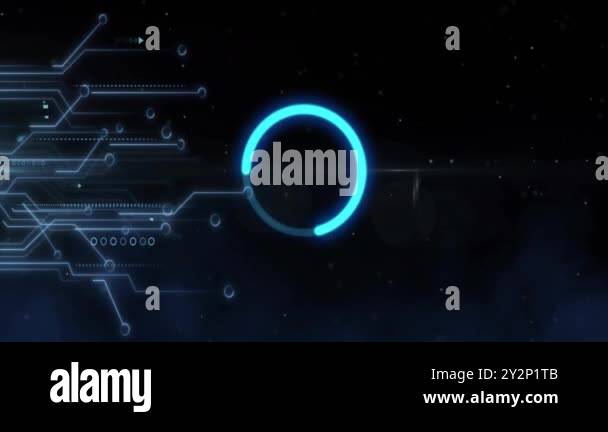 a a
a alamy a
a a

alamy
Image ID: 2Y2P1TB
www.alamy.com