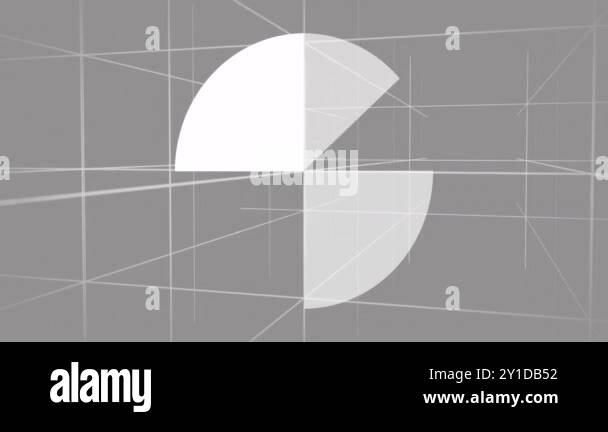 a a
a alamy a
a a

alamy
Image ID: 2Y1DB52
www.alamy.com