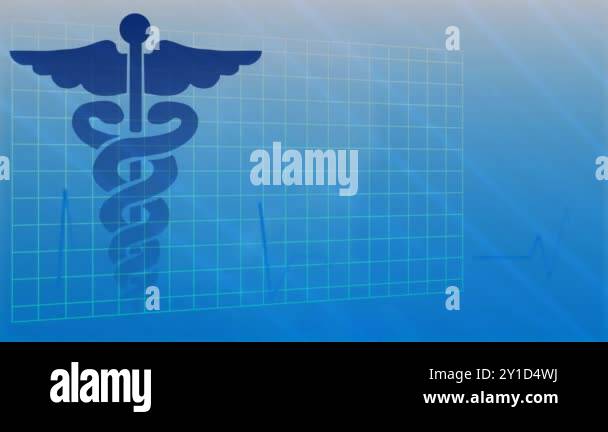 a a
a alamy a
a a

alamy

Image ID: 2Y1D4WJ
www.alamy.com