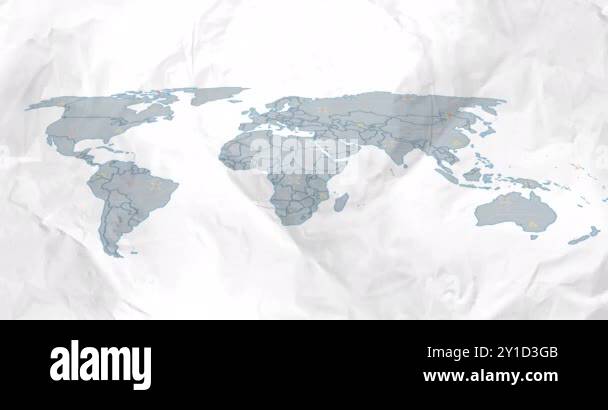 alamy

alamy

Image ID: 2Y1D3GB
www.alamy.com