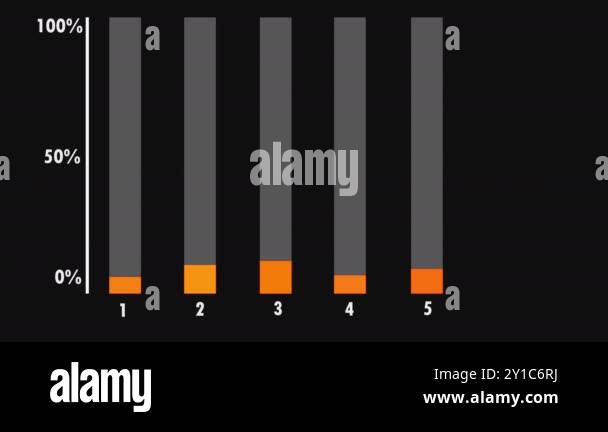 100%
50%
0%
1 2 3 4 5
a a a a a a
alamy
alamy
Image ID: 2Y1C6RJ
www.alamy.com