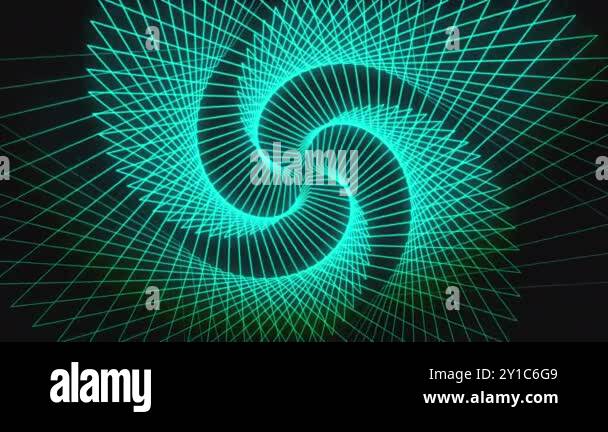 a a
a alamy a
a a

alamy
Image ID: 2Y1C6G9
www.alamy.com