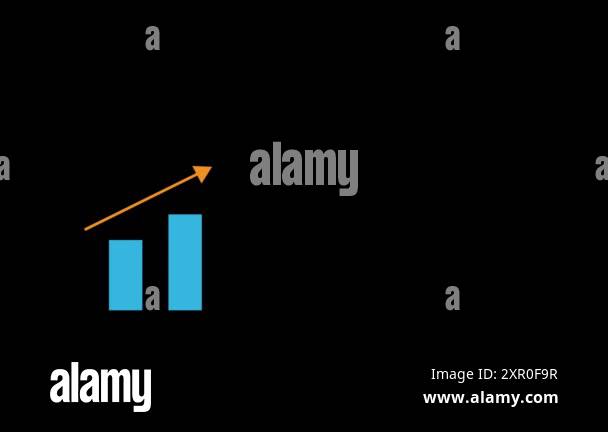 a a

a alamy a

a a

alamy

Image ID: 2XR0F9R
www.alamy.com