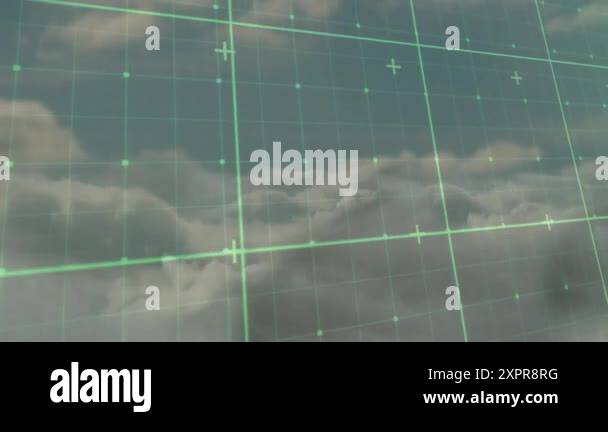 a a
a alamy a
a a

alamy
Image ID: 2XPR8RG
www.alamy.com