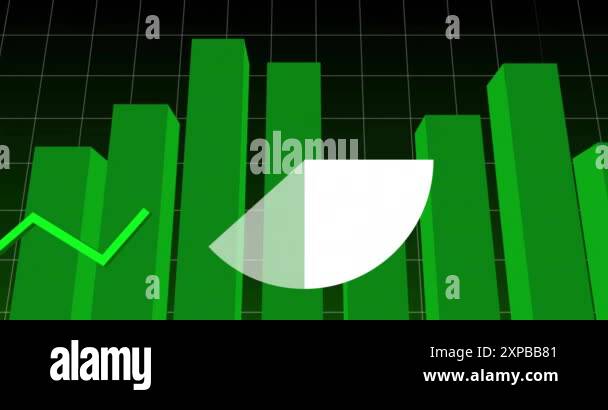 a
a
a
alamy
a
a
a

alamy
Image ID: 2XPBB81
www.alamy.com