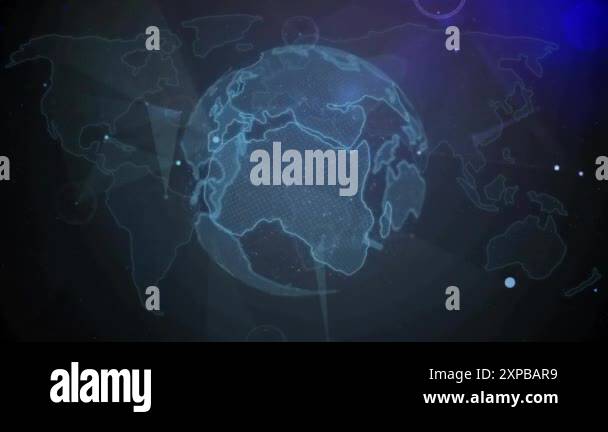 a a
a alamy a
a a

alamy
Image ID: 2XPBAR9
www.alamy.com