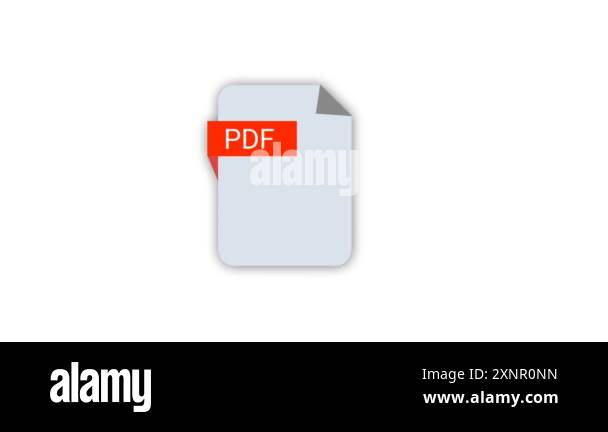 PDF

alamy

alamy

Image ID: 2XNR0NN
www.alamy.com