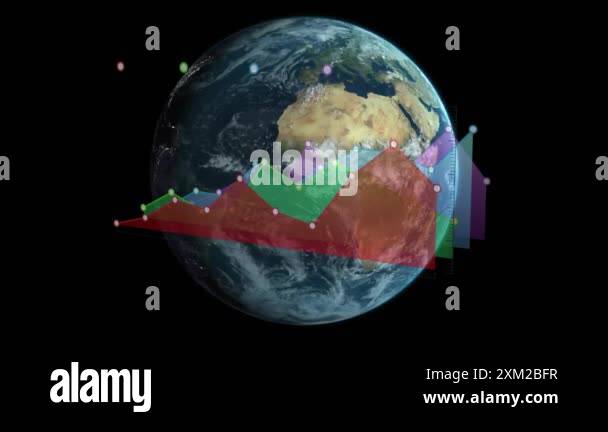 a a
a alamy a
a a
alamy
Image ID: 2XM2BFR
www.alamy.com