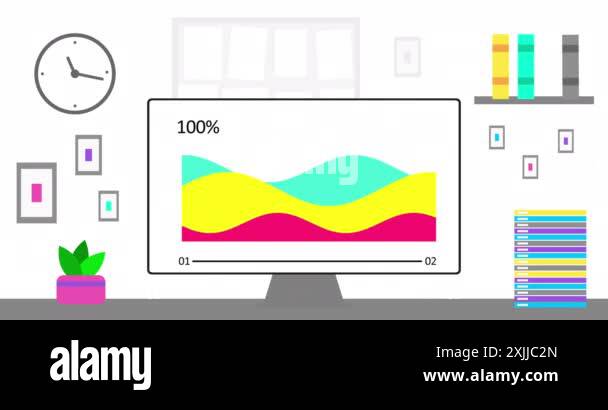 100%

alamy

01

02

alamy

Image ID: 2XJJC2N
www.alamy.com