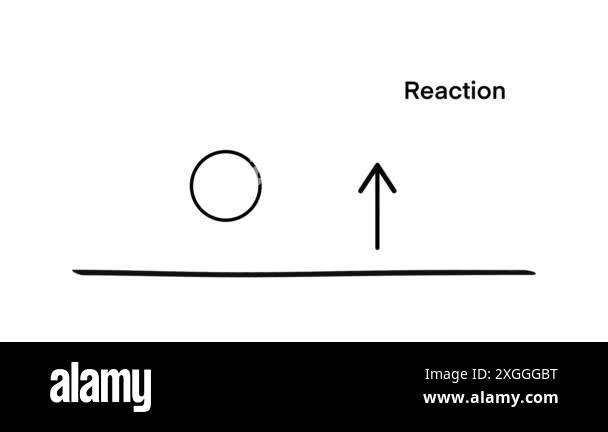 Reaction

alamy

Image ID: 2XGGGBT
www.alamy.com