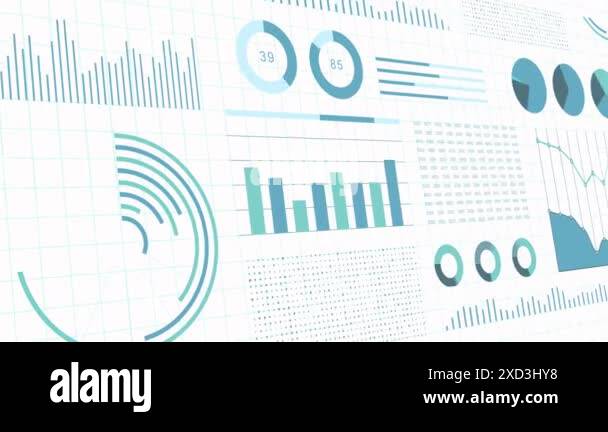 39
85
alamy
Image ID: 2XD3HY8
www.alamy.com