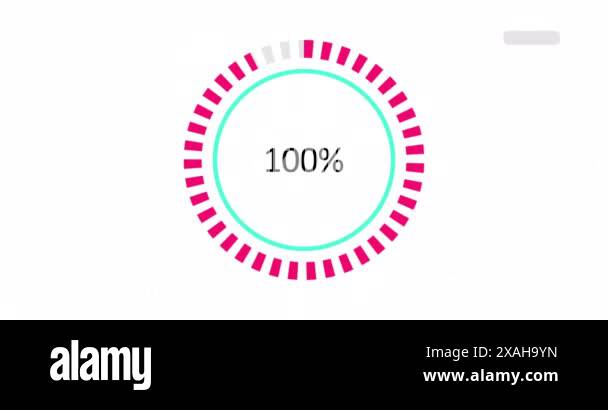 100%

alamy

Image ID: 2XAH9YN
www.alamy.com