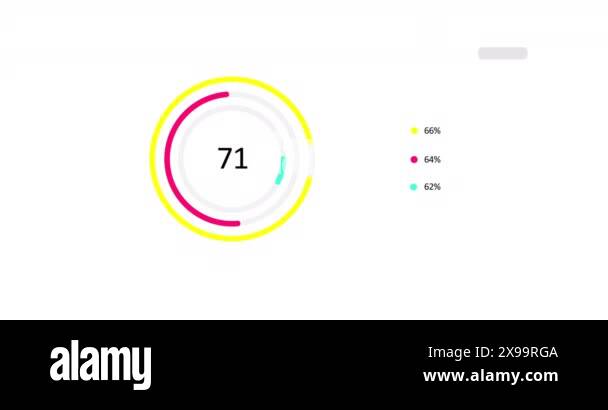 71

66%

64%

62%

alamy

Image ID: 2X99RGA
www.alamy.com