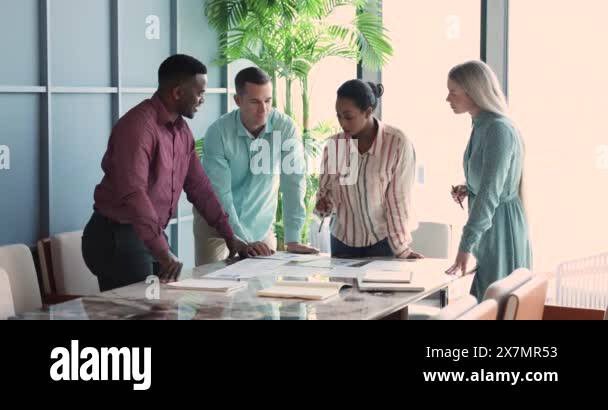 alamy

alamy

Image ID: 2X7MR53
www.alamy.com