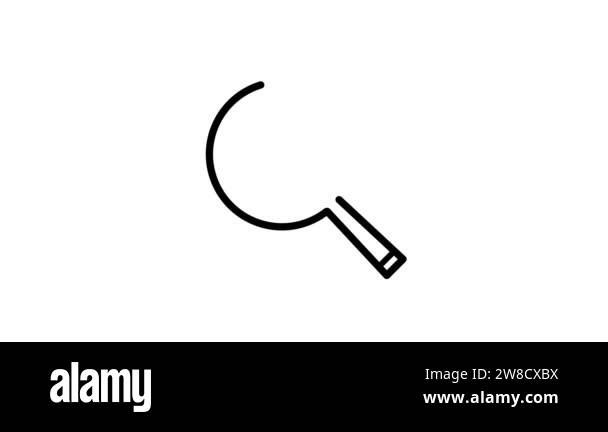 alamy

Image ID: 2W8CXBX
www.alamy.com