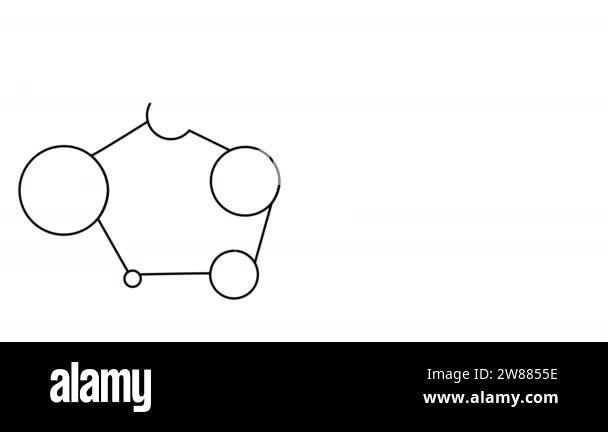 alamy

Image ID: 2W8855E
www.alamy.com