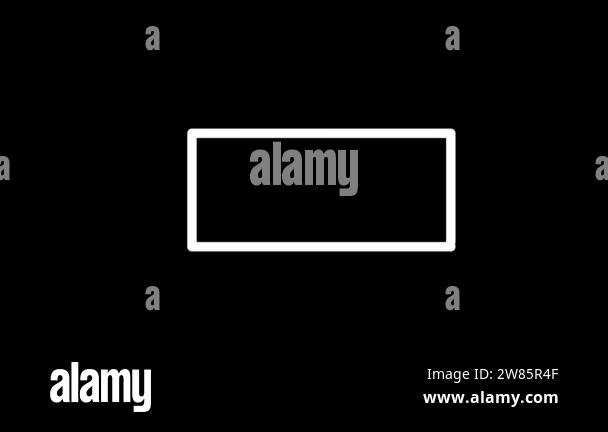 a a
a alamy a
a a

alamy

Image ID: 2W85R4F
www.alamy.com