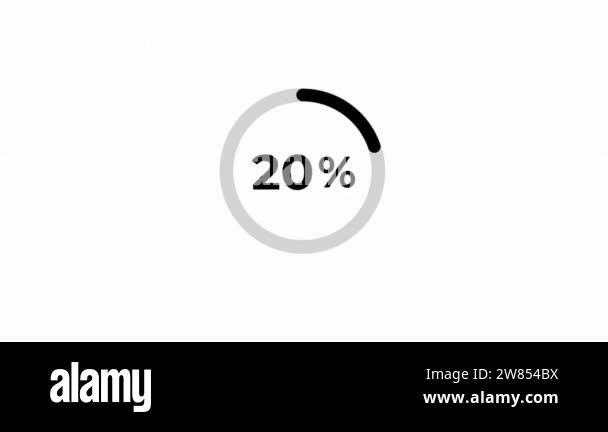 20%

alamy

Image ID: 2W854BX
www.alamy.com