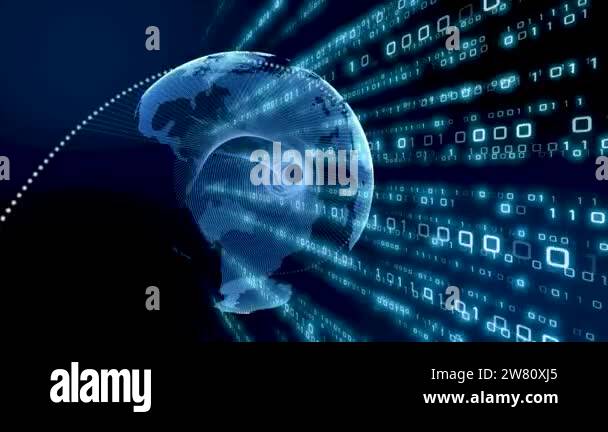 a a
a alamy a
a a

alamy
Image ID: 2W80XJ5
www.alamy.com