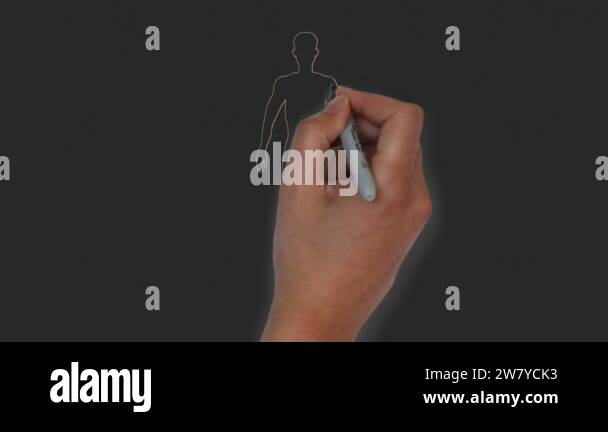 a a
a alamy a
a a

alamy
Image ID: 2W7YCK3
www.alamy.com