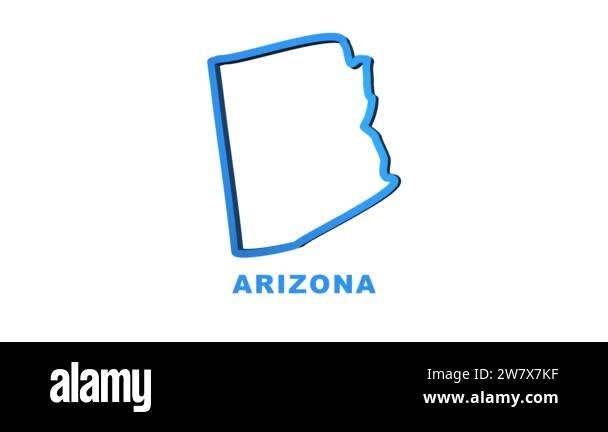 ARIZONA

alamy

Image ID: 2W7X7KF
www.alamy.com