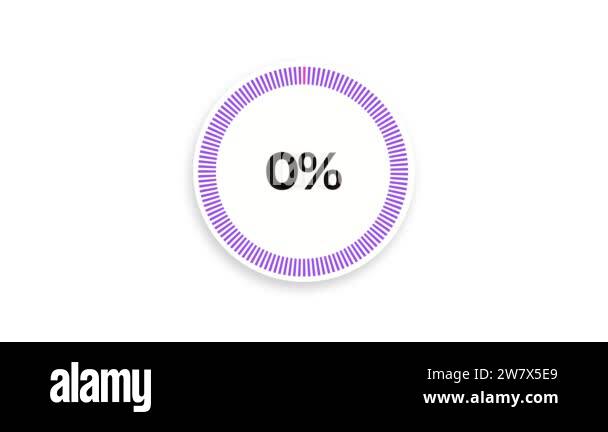 0%

alamy

Image ID: 2W7X5E9
www.alamy.com