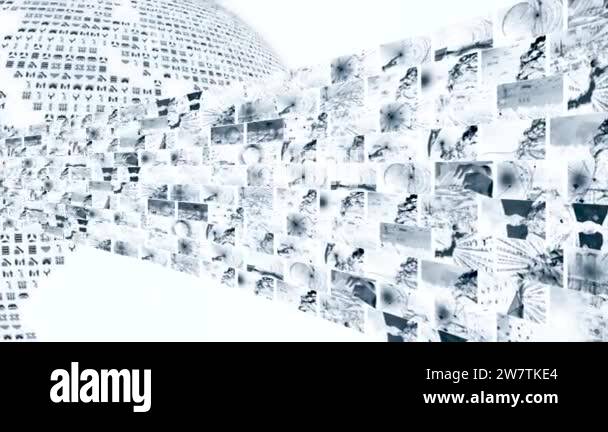 alamy

Image ID: 2W7TKE4
www.alamy.com