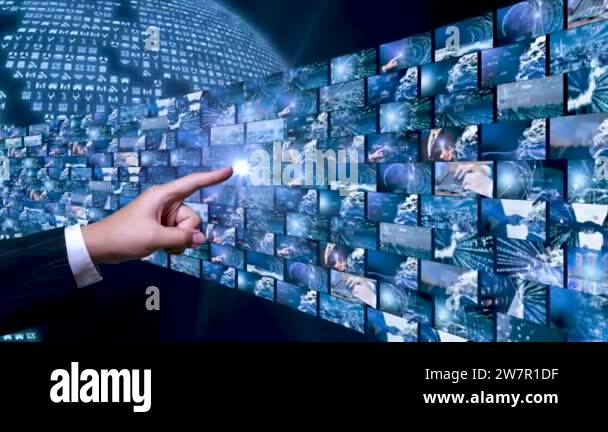 a
a
alamy
a
a
a

alamy
Image ID: 2W7R1DF
www.alamy.com