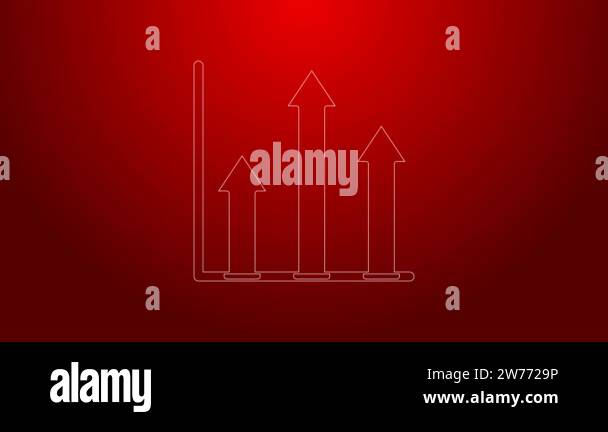 a a
a alamy a
a a

alamy
Image ID: 2W7729P
www.alamy.com