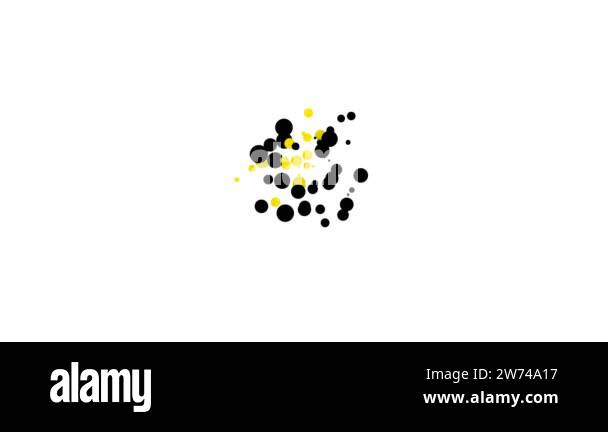 alamy

Image ID: 2W74A17
www.alamy.com