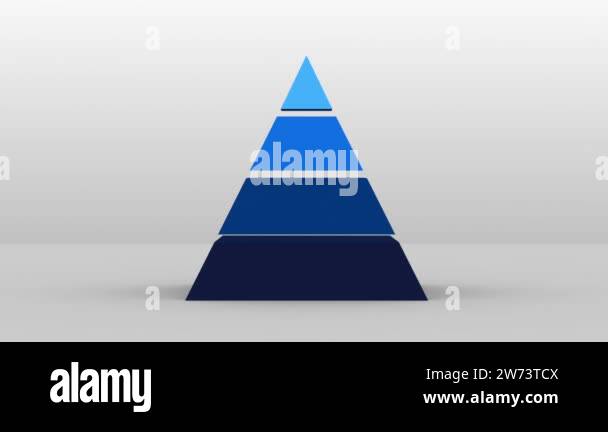 a a
a alamy a
a a

alamy
Image ID: 2W73TCX
www.alamy.com