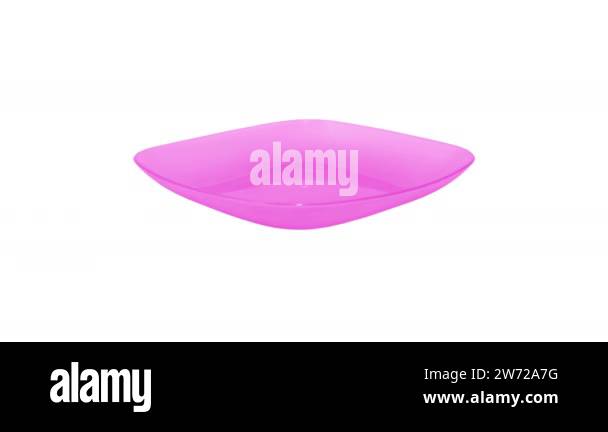 alamy

alamy

Image ID: 2W72A7G
www.alamy.com