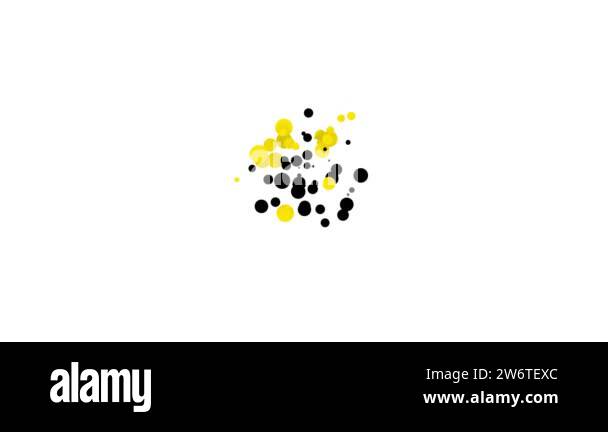 alamy

Image ID: 2W6TEXC
www.alamy.com