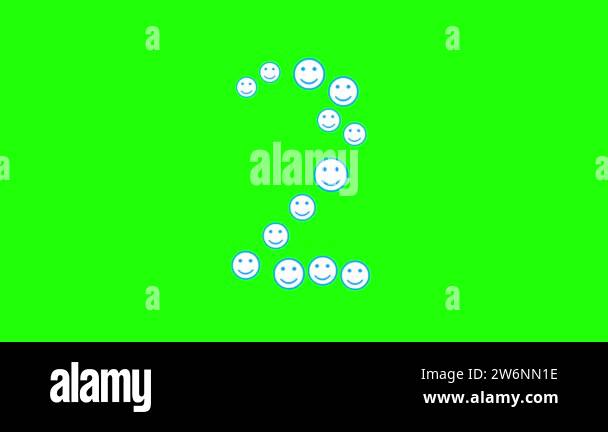 a a
a alamy a
a a

alamy
Image ID: 2W6NN1E
www.alamy.com