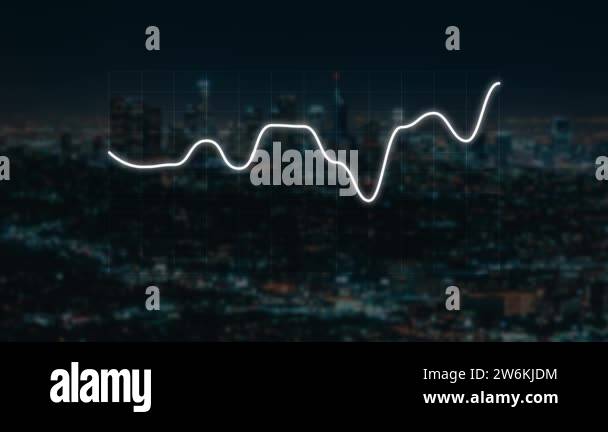 a a
a alamy a
a a

alamy
Image ID: 2W6KJDM
www.alamy.com