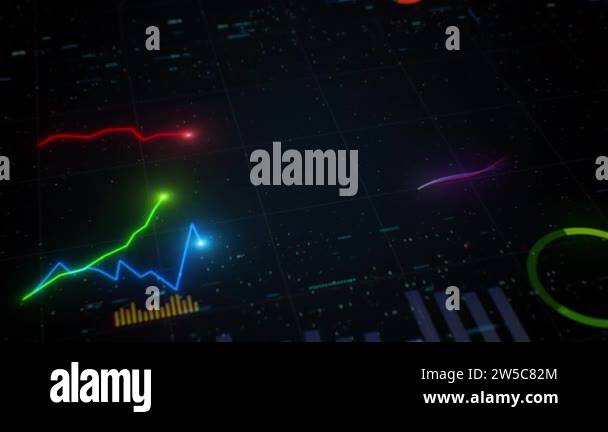 a a
a alamy a
a a

alamy
Image ID: 2W5C82M
www.alamy.com