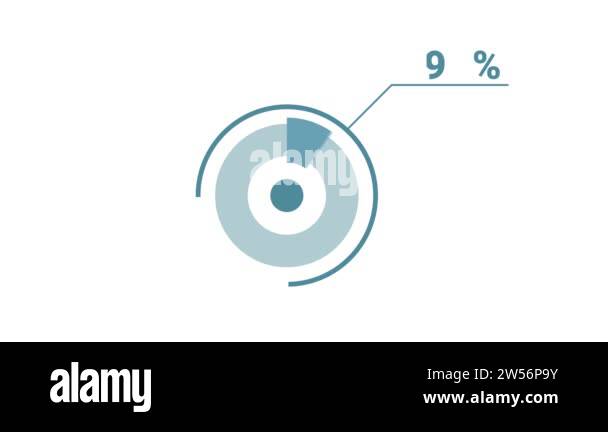 9 %

alamy

alamy

Image ID: 2W56P9Y
www.alamy.com