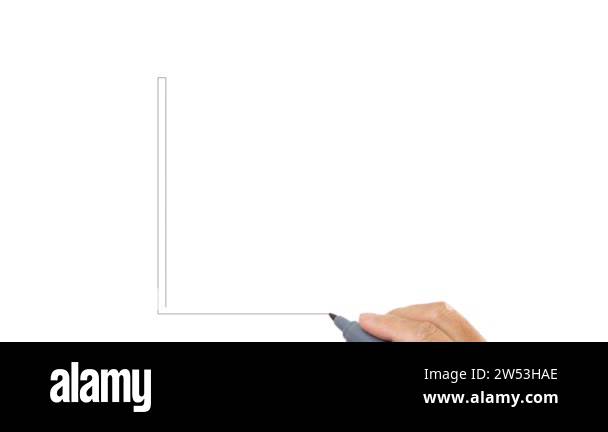 alamy

Image ID: 2W53HAE
www.alamy.com