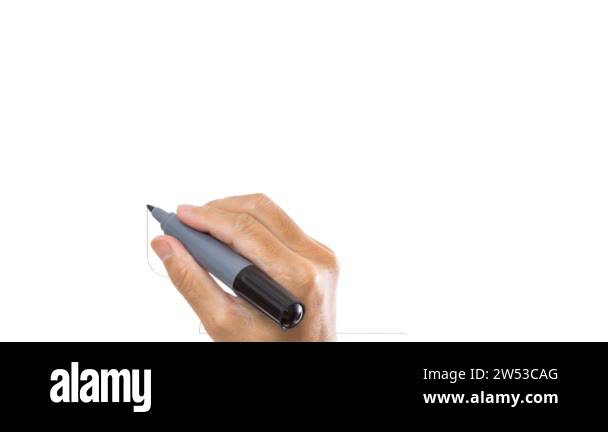 alamy

Image ID: 2W53CAG
www.alamy.com