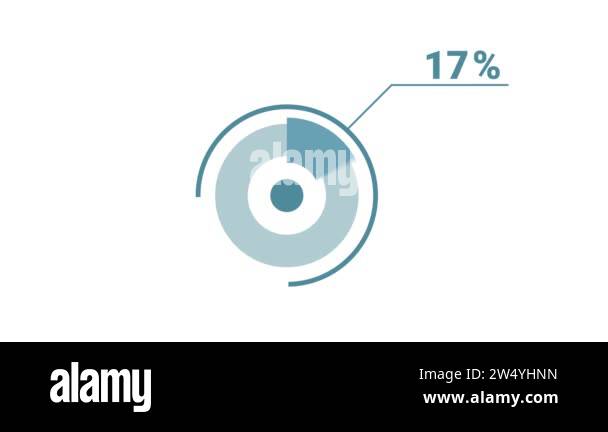 17%

alamy

alamy

Image ID: 2W4YHNN
www.alamy.com