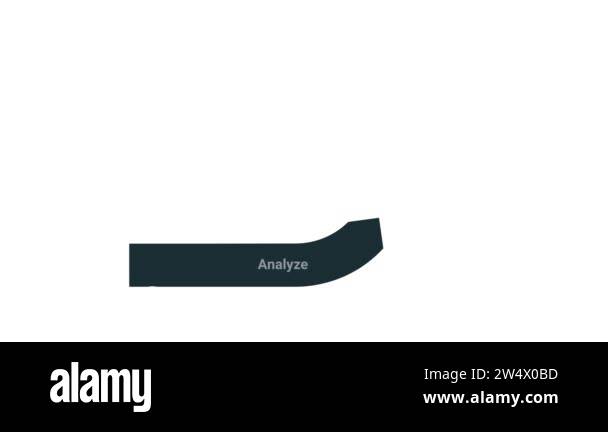 Analyze

alamy

Image ID: 2W4X0BD
www.alamy.com