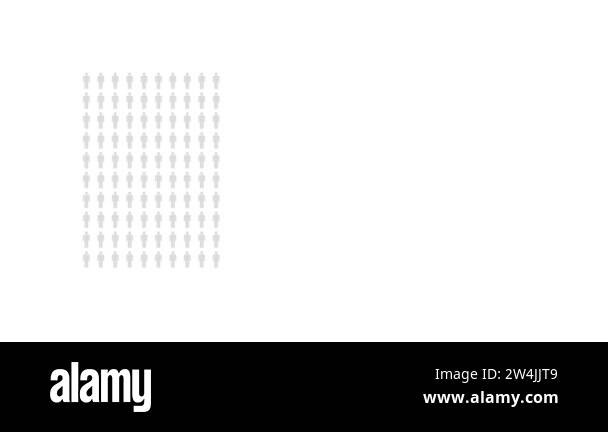 alamy

Image ID: 2W4JJT9
www.alamy.com