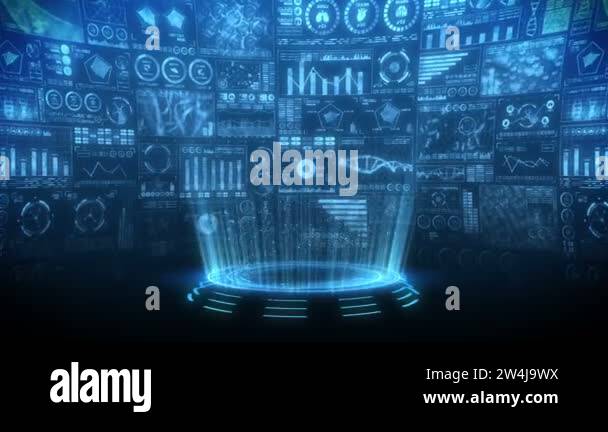 a
a
alamy
a
a
alamy
Image ID: 2W4J9WX
www.alamy.com