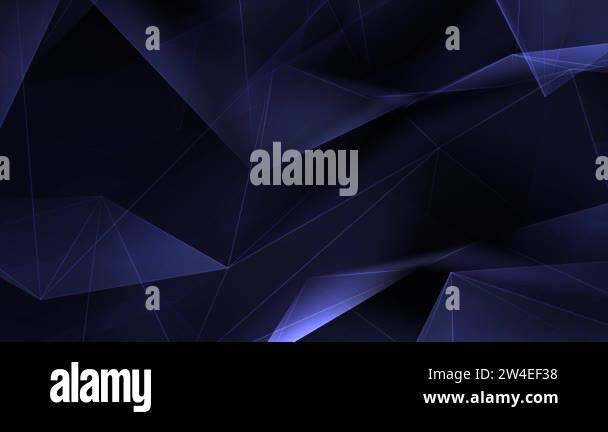 a a
a alamy a
a a

alamy

Image ID: 2W4EF38
www.alamy.com