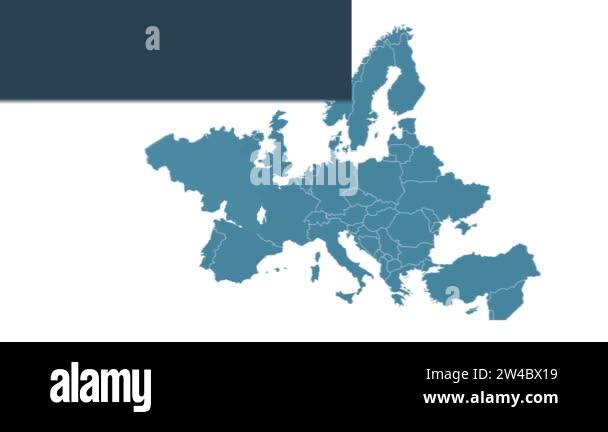 a

alamy

a

alamy

Image ID: 2W4BX19
www.alamy.com