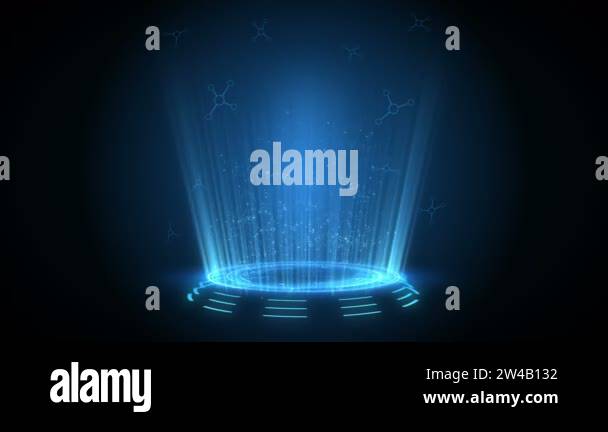 a a
a alamy a
a a

alamy
Image ID: 2W4B132
www.alamy.com