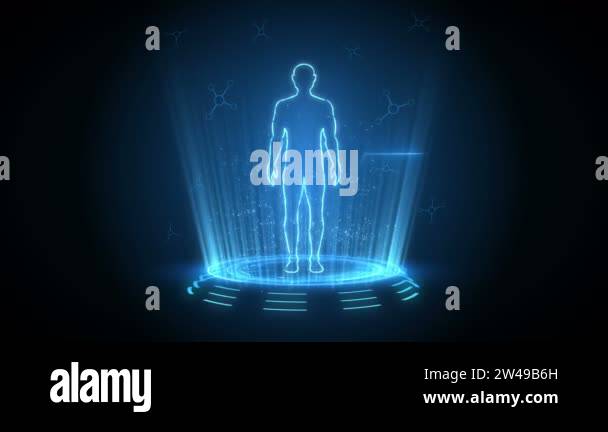 a a
a alamy a
a a

alamy
Image ID: 2W49B6H
www.alamy.com