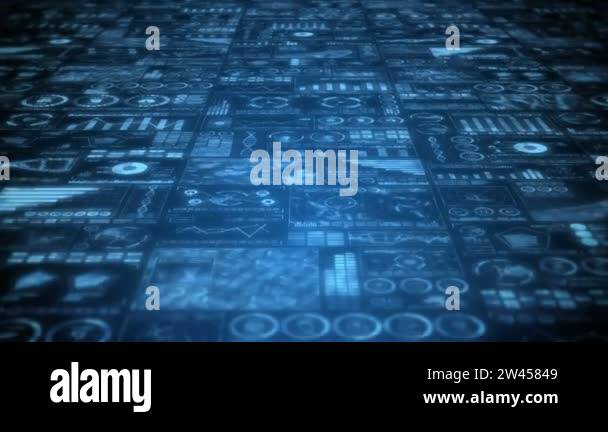 a a
a alamy a
a a

alamy
Image ID: 2W45849
www.alamy.com